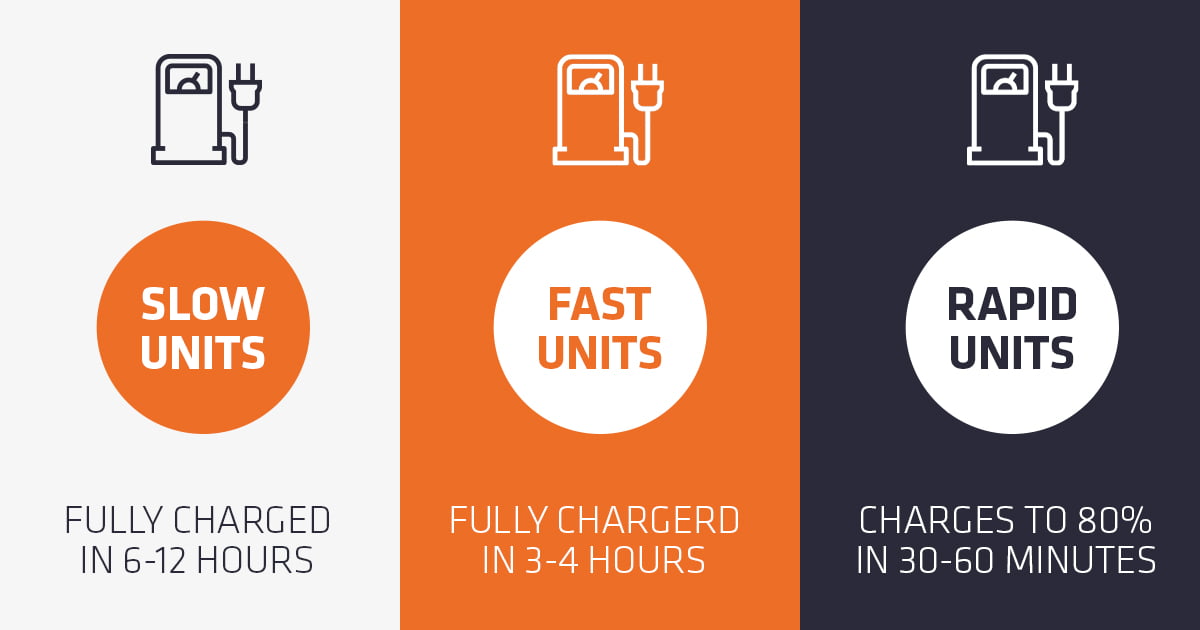 SLOW UNITS

FULLY CHARGED IN 6-12 HOURS

FAST UNITS

FULLY CHARGERD IN 3-4 HOURS

RAPID UNITS

CHARGES TO 80% IN 30-60 MINUTES